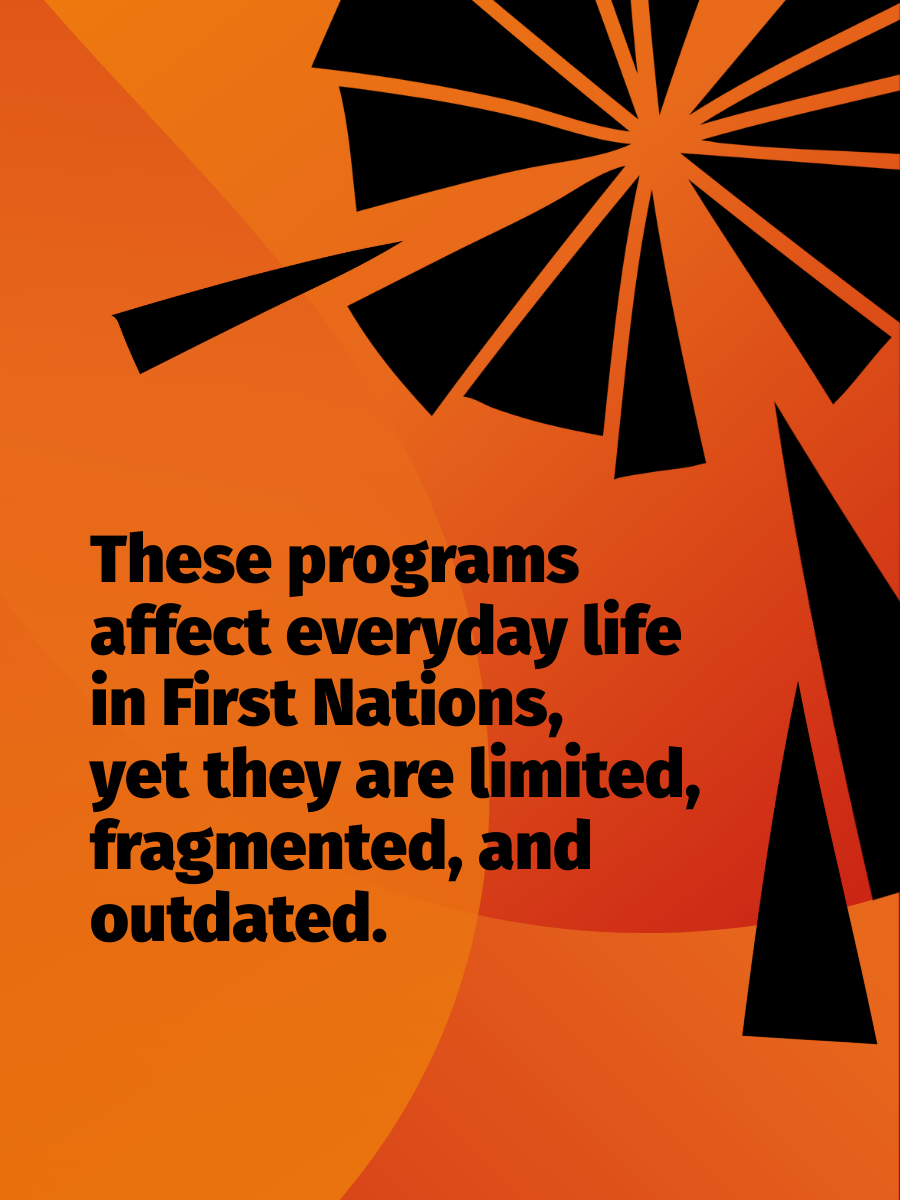 These programs affect everyday life in First Nations, yet they are limited, fragmented, and outdated.